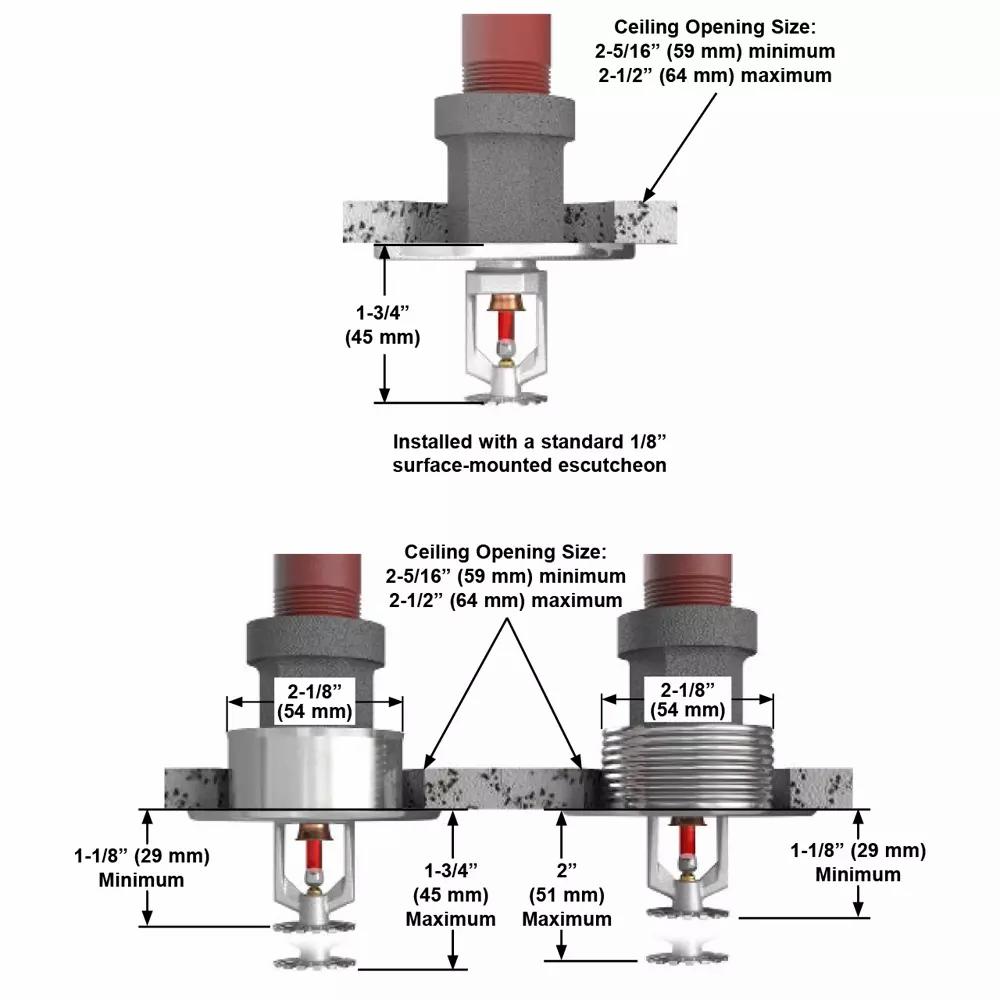 Ceiling Opening Size:
2-5/16” (59 mm) minimum
2-1/2” (64 mm) maximum

1-3/4”
(45 mm)

Installed with a standard 1/8” surface-mounted escutcheon

Ceiling Opening Size:
2-5/16” (59 mm) minimum
2-1/2” (64 mm) maximum

2-1/8”
(54 mm)

2-1/8”
(54 mm)

1-1/8” (29 mm)
Minimum

1-3/4”
(45 mm)
Maximum

2”
(51 mm)
Maximum

1-1/8” (29 mm)
Minimum